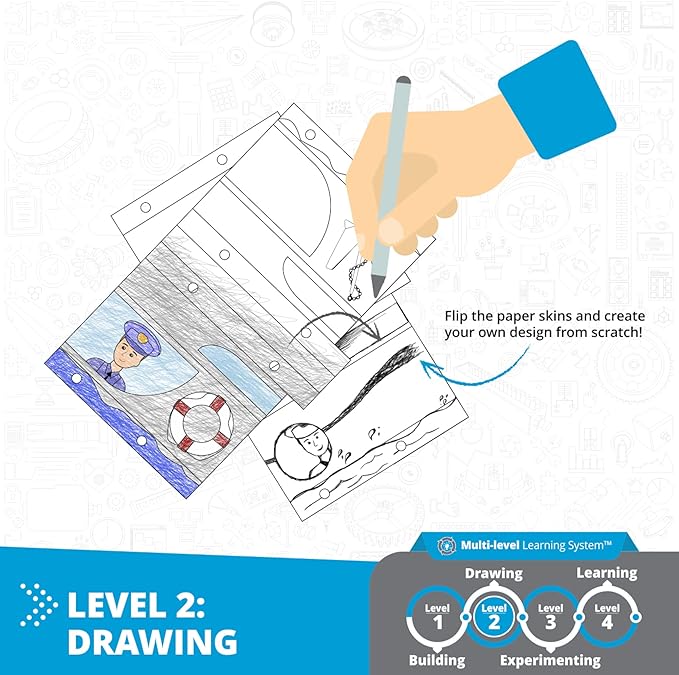 Flip the paper skins and create your own design from scratch!

LEVEL 2: DRAWING

Multi-level Learning System™

Drawing
Learning

Level 1
Level 2
Level 3
Level 4

Building
Experimenting